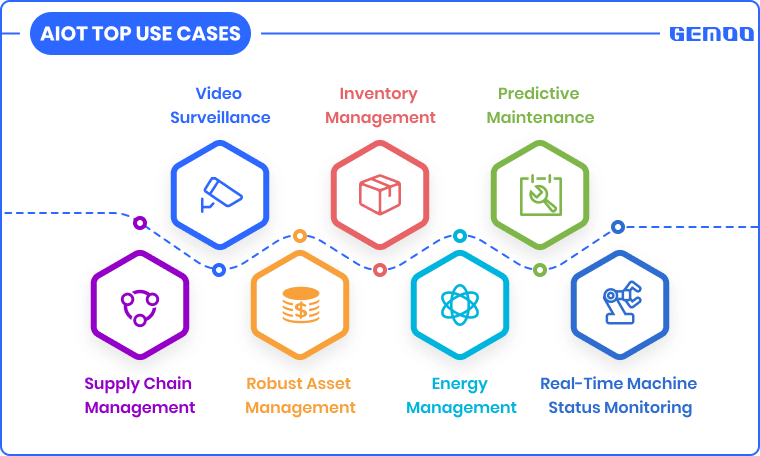 AIOT TOP USE CASES

GEMOO

Video Surveillance

Inventory Management

Predictive Maintenance

Supply Chain Management

Robust Asset Management

Energy Management

Real-Time Machine Status Monitoring